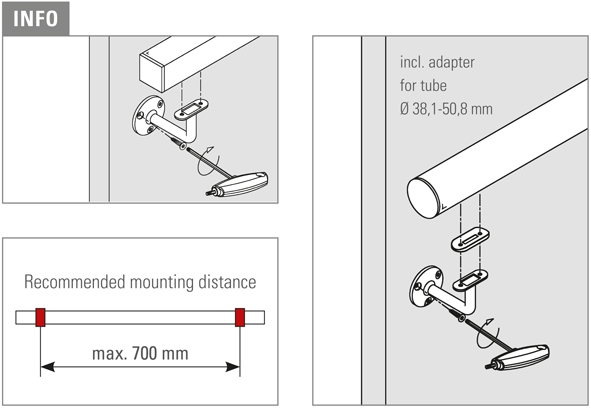 INFO

Recommended mounting distance

max. 700 mm

incl. adapter
for tube
Ø 38,1-50,8 mm